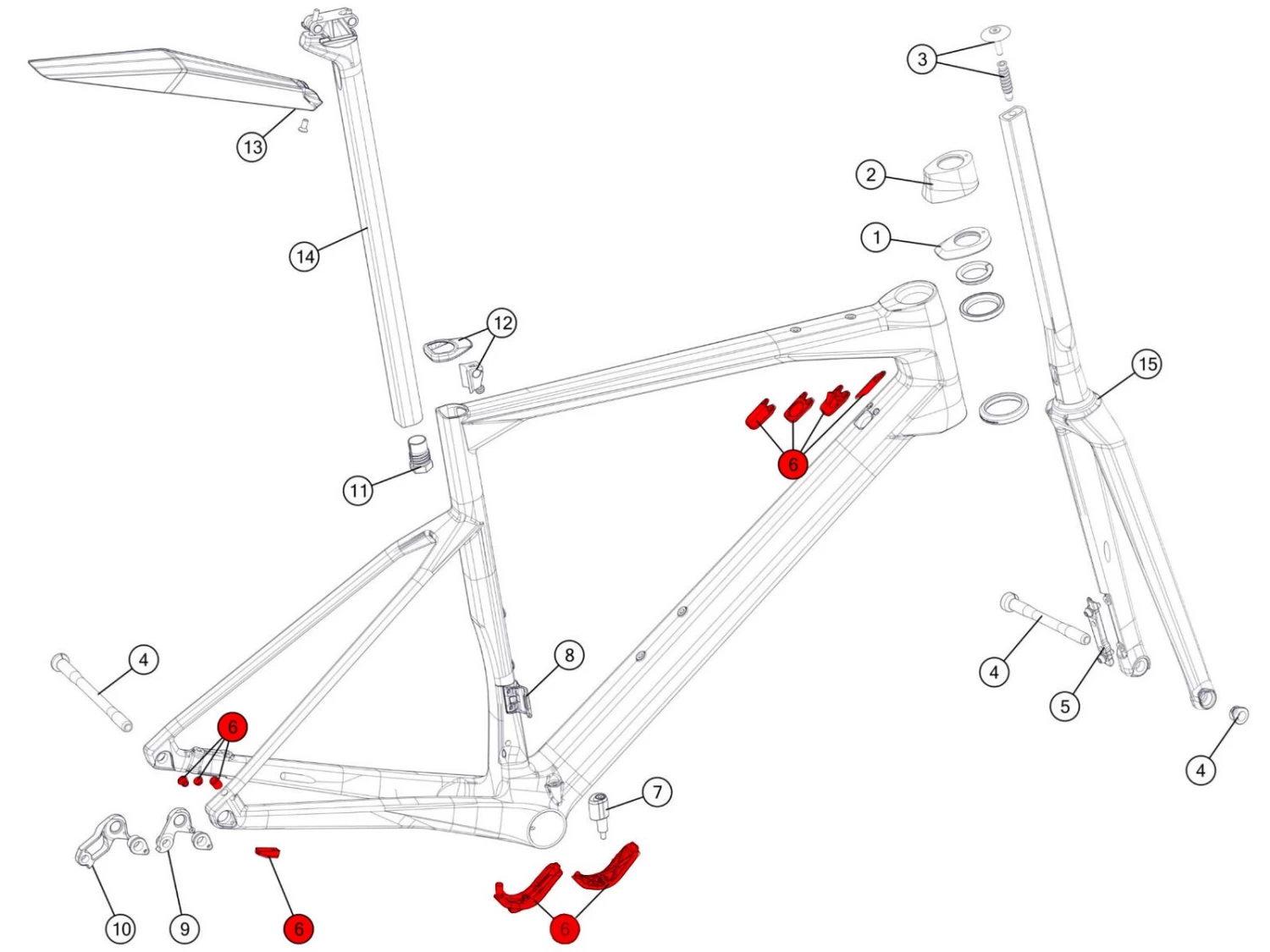 13
14
3
2
1
12
15
6
11
4
8
4
5
6
4
7
10
9
6
6